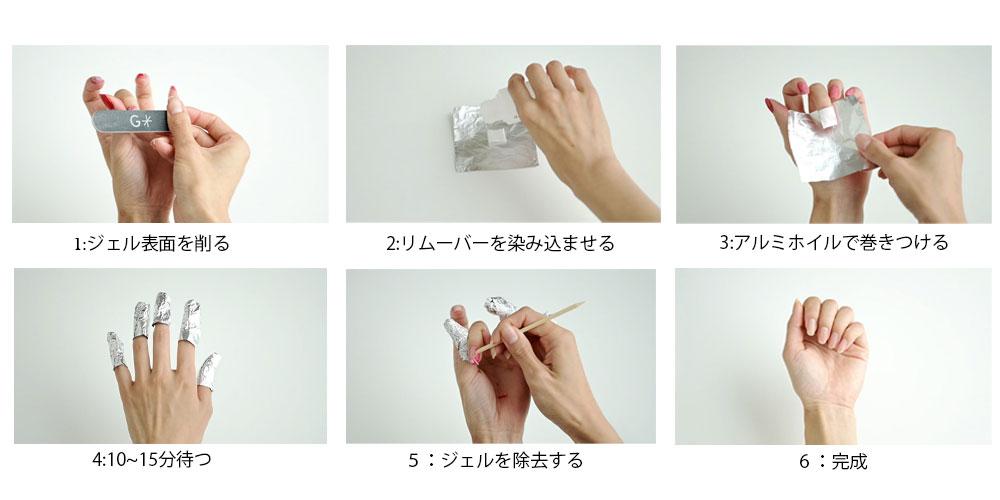 G*

1:ジェル表面を削る

2:リムーバーを染み込ませる

3:アルミホイルで巻きつける

4:10~15分待つ

5：ジェルを除去する

6：完成