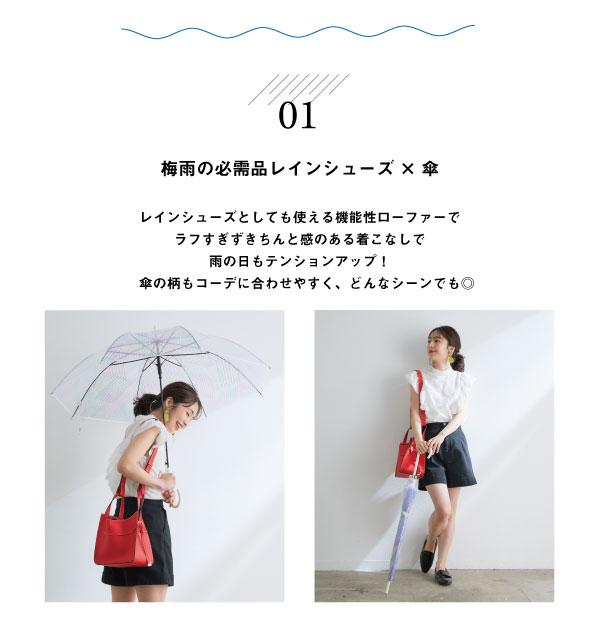 01

梅雨の必需品レインシューズ × 傘

レインシューズとしても使える機能性ローファーで
ラフすぎずきちんと感のある着こなしで
雨の日もテンションアップ！
傘の柄もコーデに合わせやすく、どんなシーンでも◎